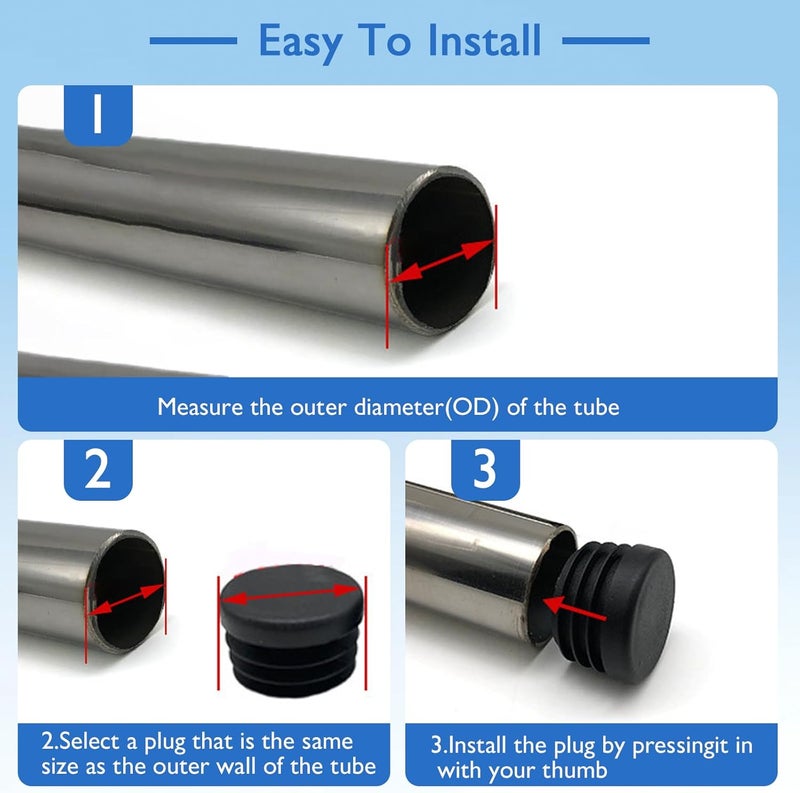 Easy To Install

1

Measure the outer diameter(OD) of the tube

2

2.Select a plug that is the same size as the outer wall of the tube

3

3.Install the plug by pressingit in with your thumb